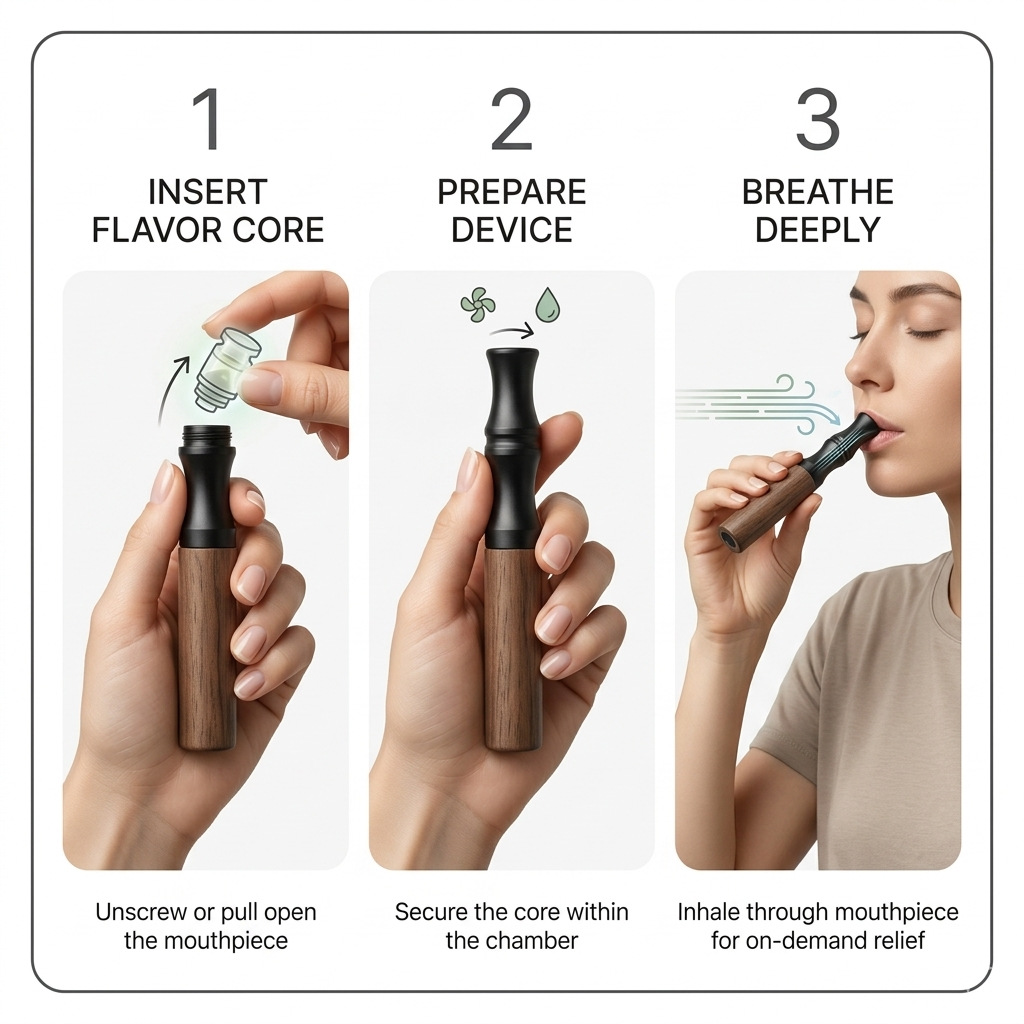 1
INSERT FLAVOR CORE

Unscrew or pull open the mouthpiece

2
PREPARE DEVICE

Secure the core within the chamber

3
BREATHE DEEPLY

Inhale through mouthpiece for on-demand relief